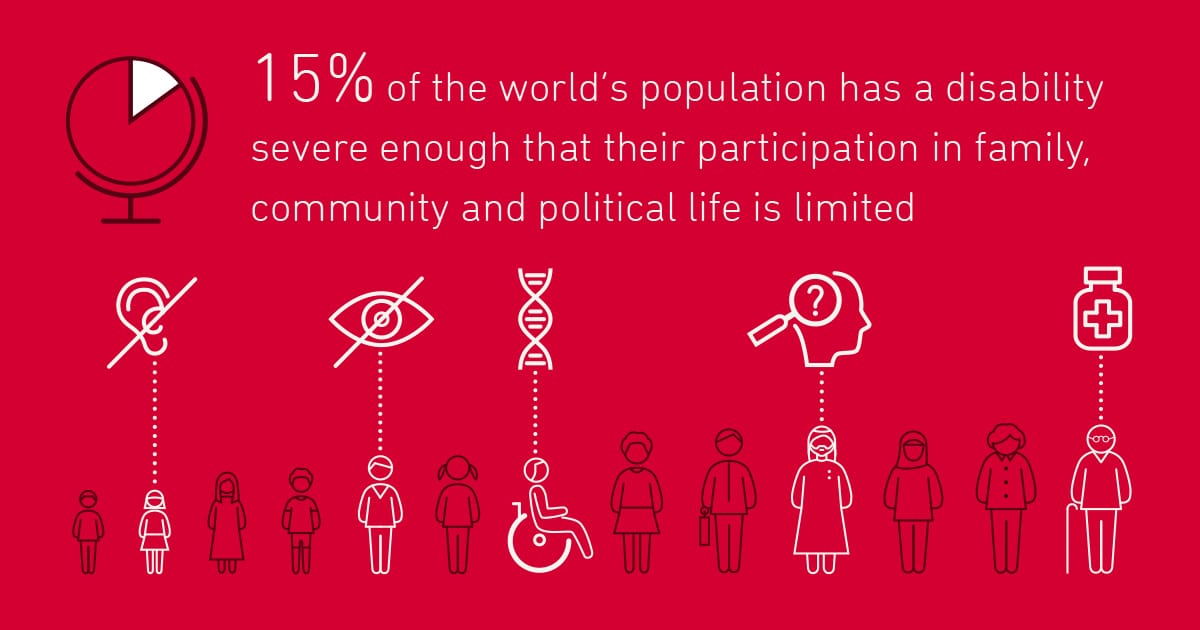 15% of the world's population has a disability severe enough that their participation in family, community and political life is limited

?