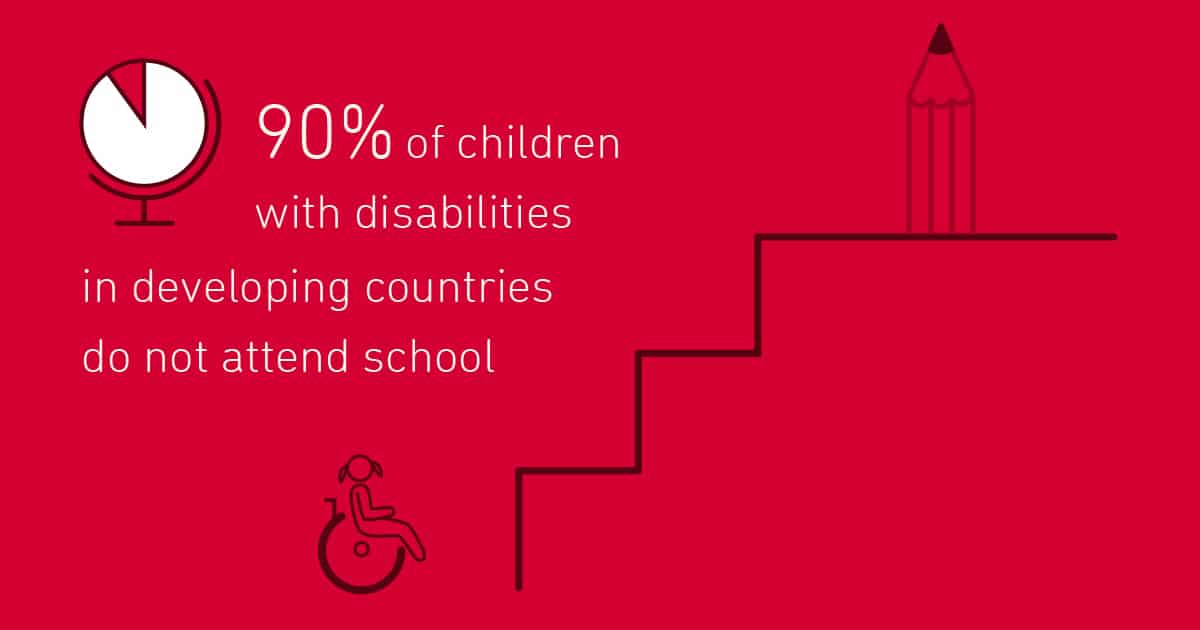 90% of children with disabilities in developing countries do not attend school