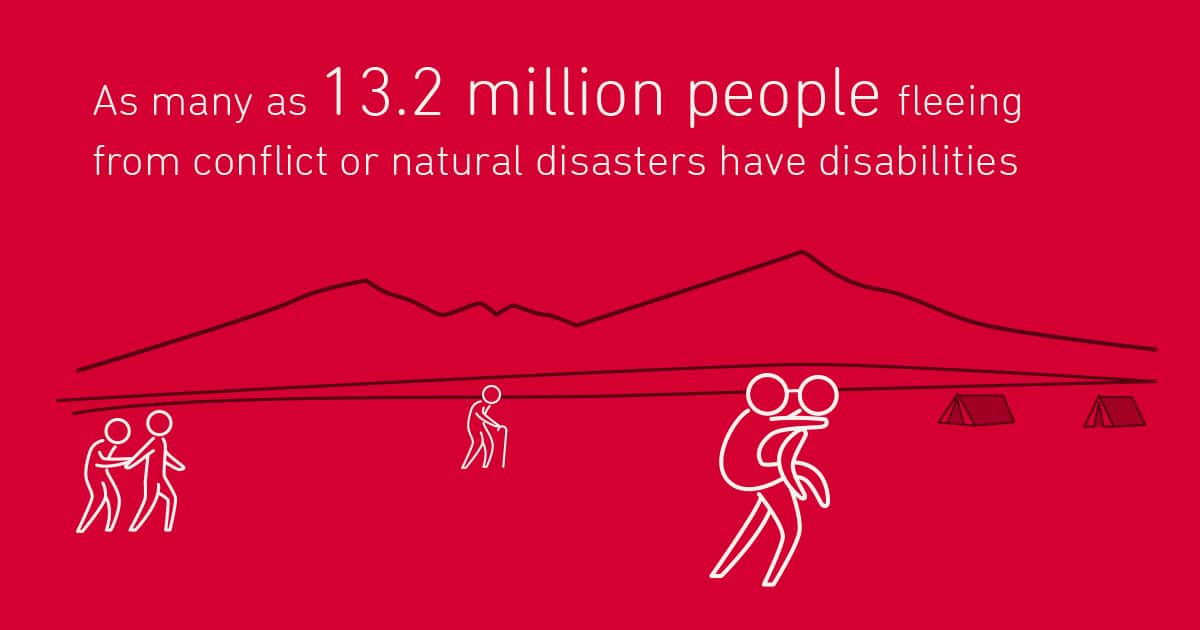 As many as 13.2 million people fleeing from conflict or natural disasters have disabilities