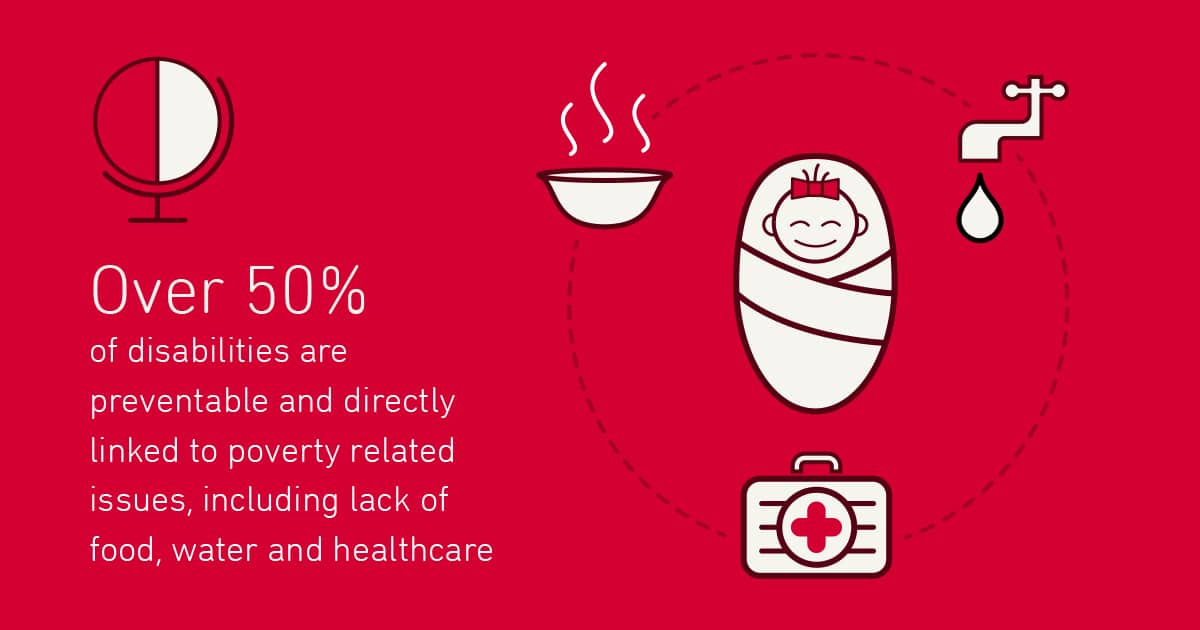 Over 50%

of disabilities are preventable and directly linked to poverty related issues, including lack of food, water and healthcare